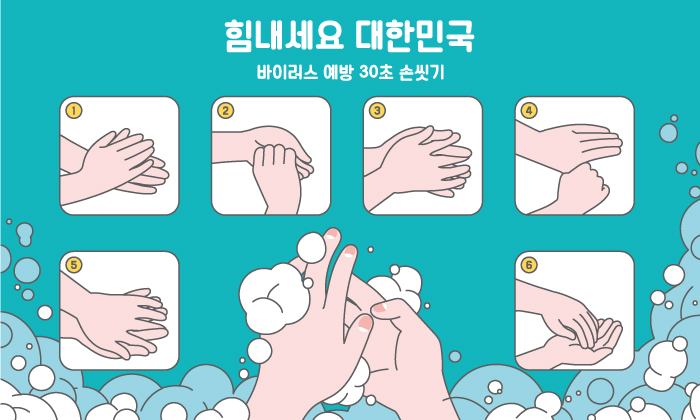 힘내세요 대한민국

바이러스 예방 30초 손씻기

1

2

3

4

5

6