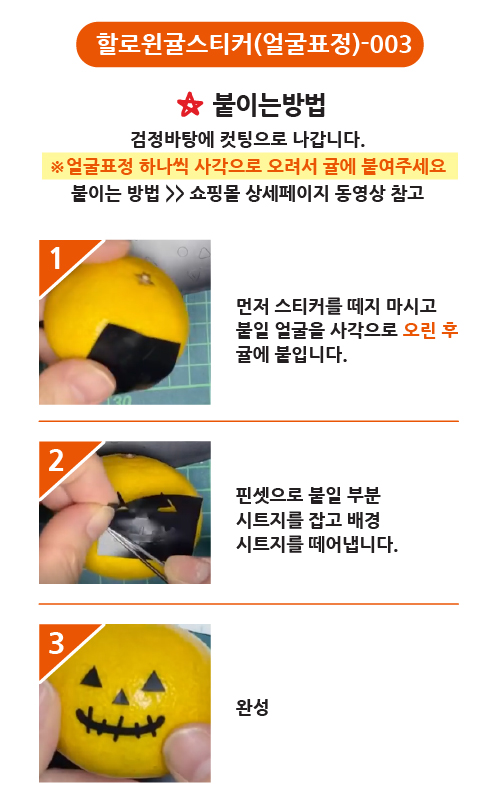 할로윈귤스티커(얼굴표정)-003

붙이는방법

검정바탕에 컷팅으로 나갑니다.
※얼굴표정 하나씩 사각으로 오려서 귤에 붙여주세요
붙이는 방법 >> 쇼핑몰 상세페이지 동영상 참고

1

먼저 스티커를 떼지 마시고 붙일 얼굴을 사각으로 오린 후 귤에 붙입니다.

2

핀셋으로 붙일 부분 시트지를 잡고 배경 시트지를 떼어냅니다.

3

완성