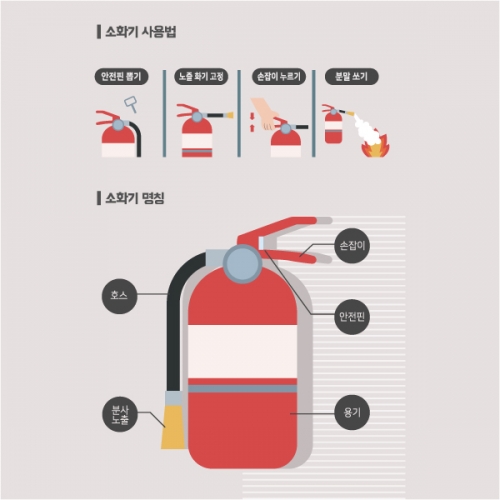 소화기 사용법

안전핀 뽑기

노즐 화기 고정

손잡이 누르기

분말 쏘기

소화기 명칭

손잡이

호스

안전핀

분사
노즐

용기